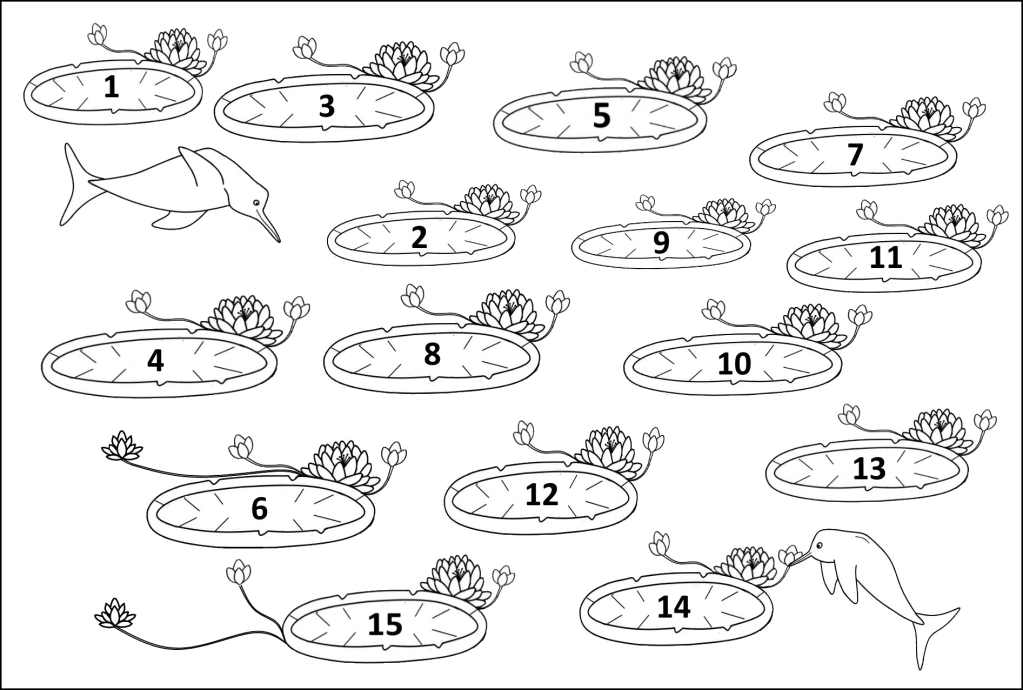 1
3
5
7
2
9
11
4
8
10
6
12
13
15
14