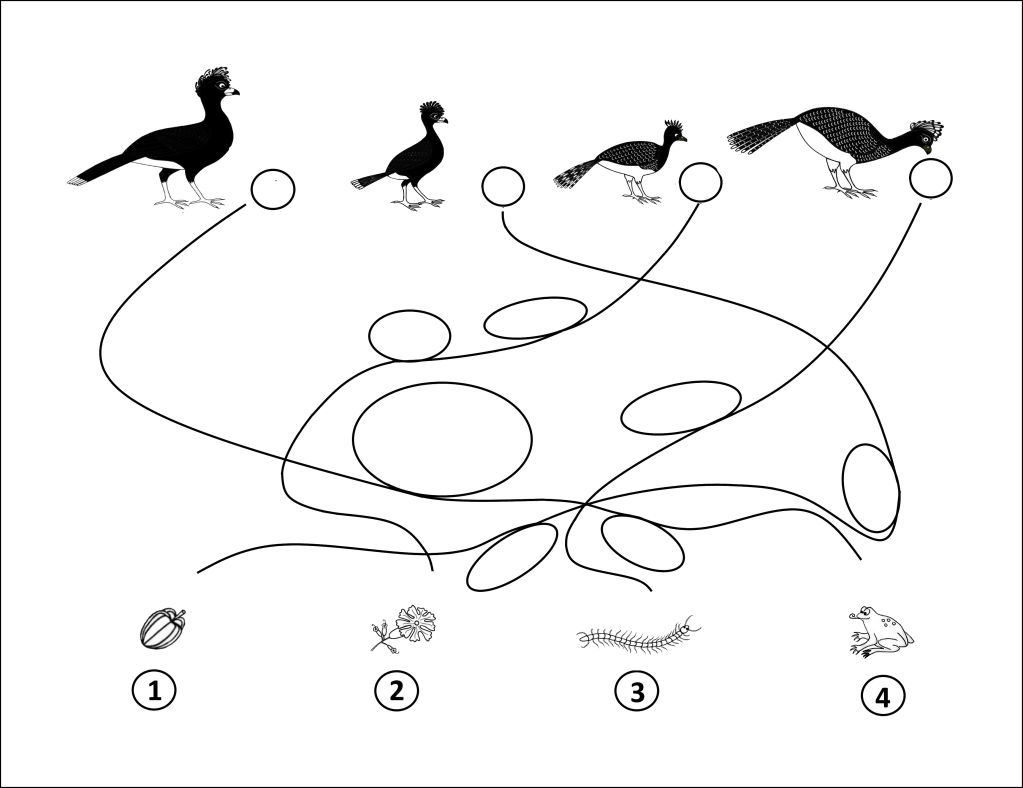 1

2

3

4