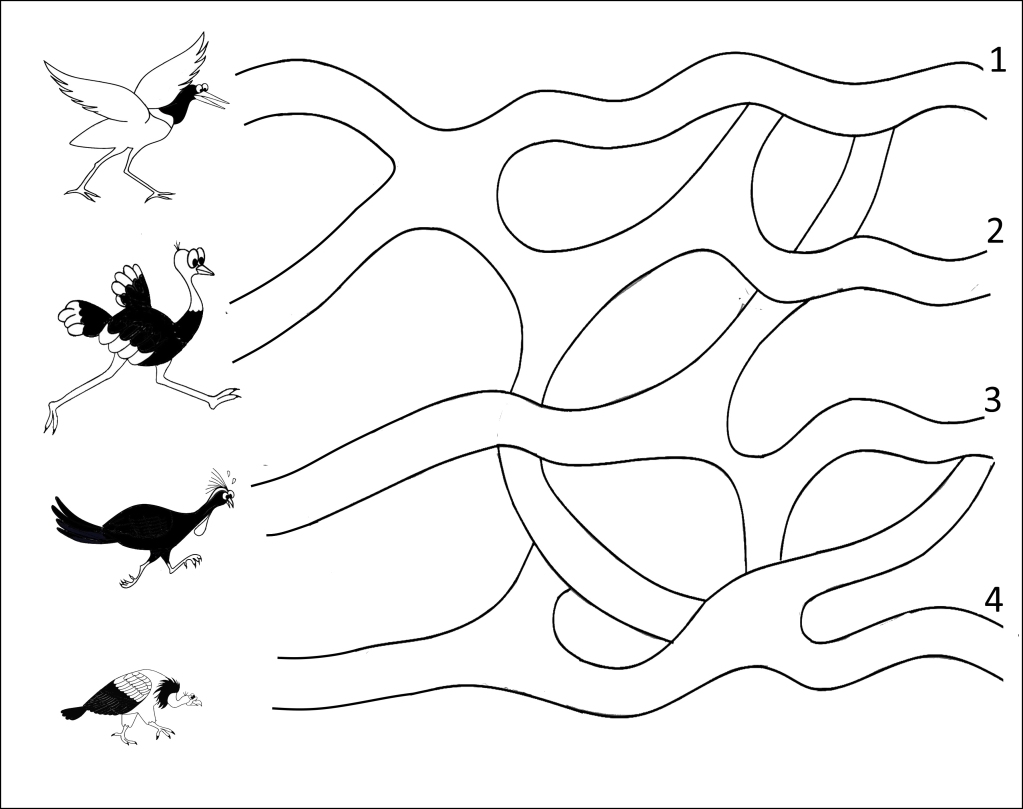 1
2
3
4